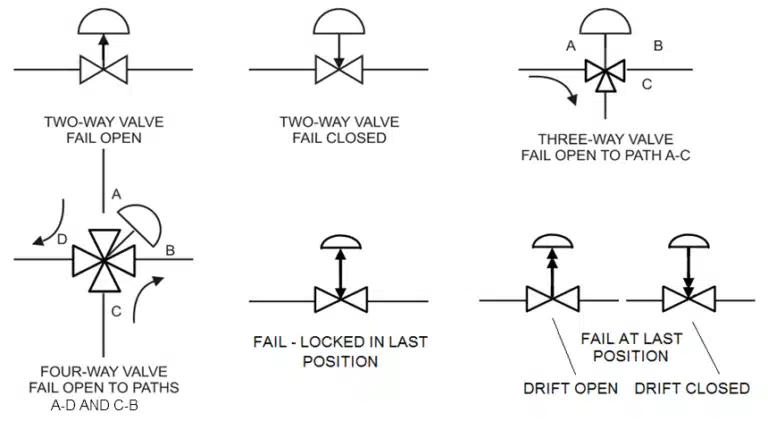 TWO-WAY VALVE
FAIL OPEN

TWO-WAY VALVE
FAIL CLOSED

A
B
C

THREE-WAY VALVE
FAIL OPEN TO PATH A-C

A
D
B
C

FOUR-WAY VALVE
FAIL OPEN TO PATHS
A-D AND C-B

FAIL - LOCKED IN LAST
POSITION

FAIL AT LAST
POSITION

DRIFT OPEN

DRIFT CLOSED