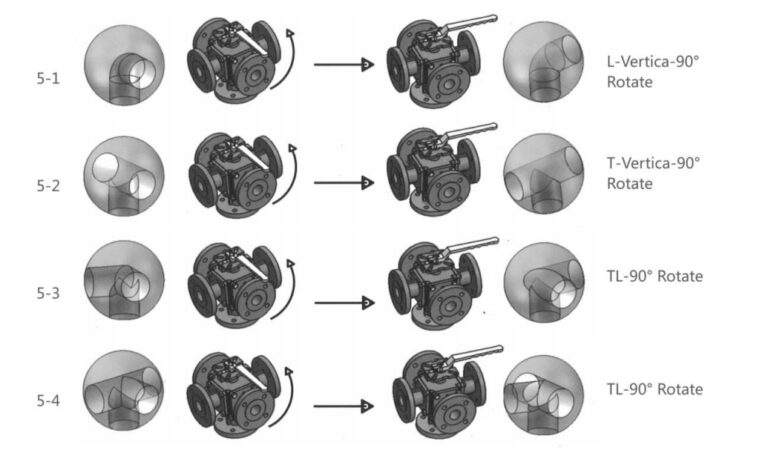 5-1

L-Vertica-90° Rotate

5-2

T-Vertica-90° Rotate

5-3

TL-90° Rotate

5-4

TL-90° Rotate