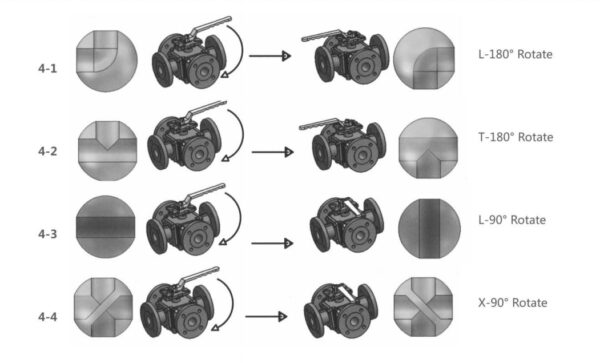 4-1 L-180° Rotate

4-2 T-180° Rotate

4-3 L-90° Rotate

4-4 X-90° Rotate