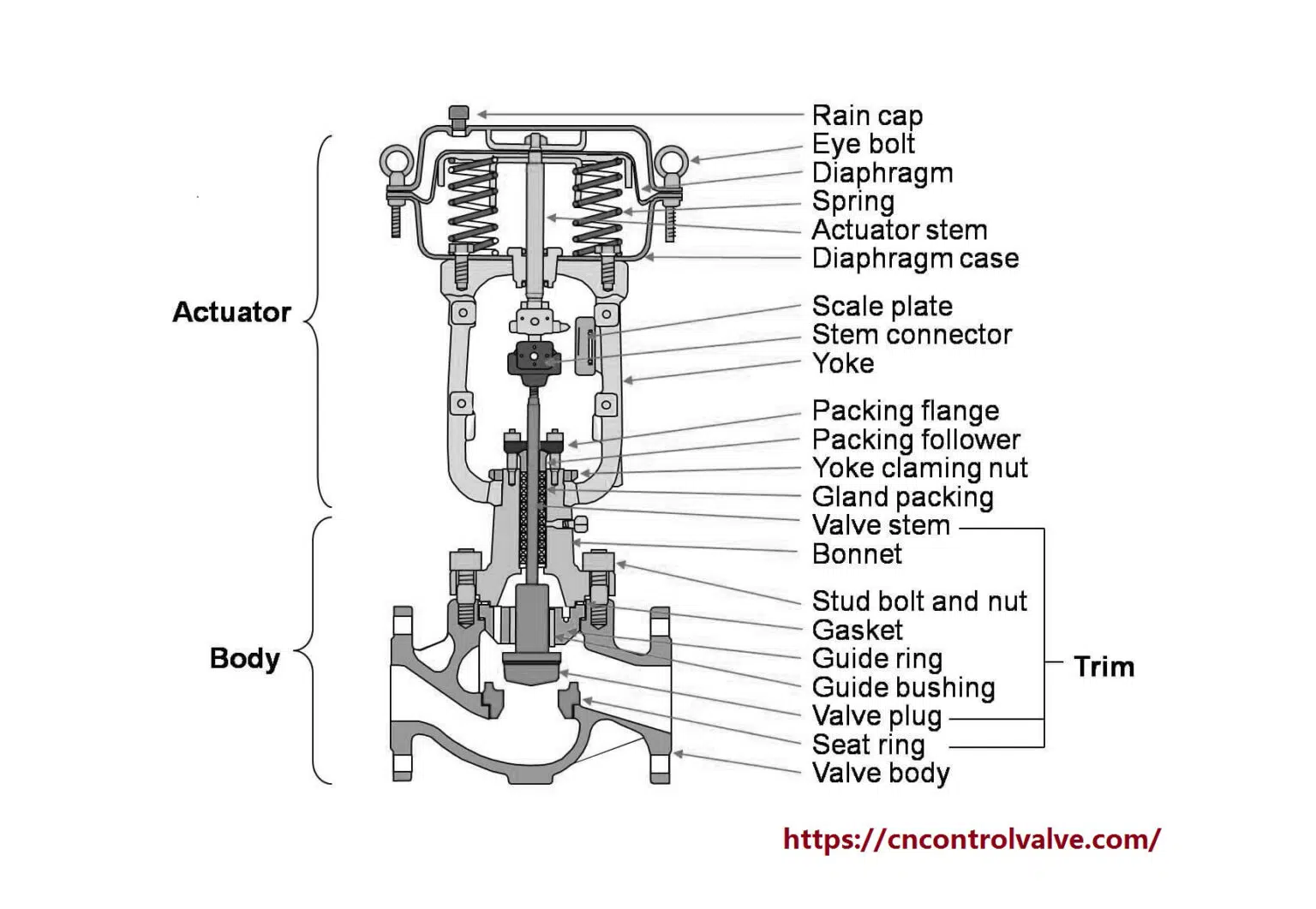 Actuator

Body

Rain cap
Eye bolt
Diaphragm
Spring
Actuator stem
Diaphragm case

Scale plate
Stem connector
Yoke

Packing flange
Packing follower
Yoke claming nut
Gland packing
Valve stem
Bonnet

Stud bolt and nut
Gasket
Guide ring
Guide bushing
Valve plug
Seat ring
Valve body

Trim

https://cncontrolvalve.com/