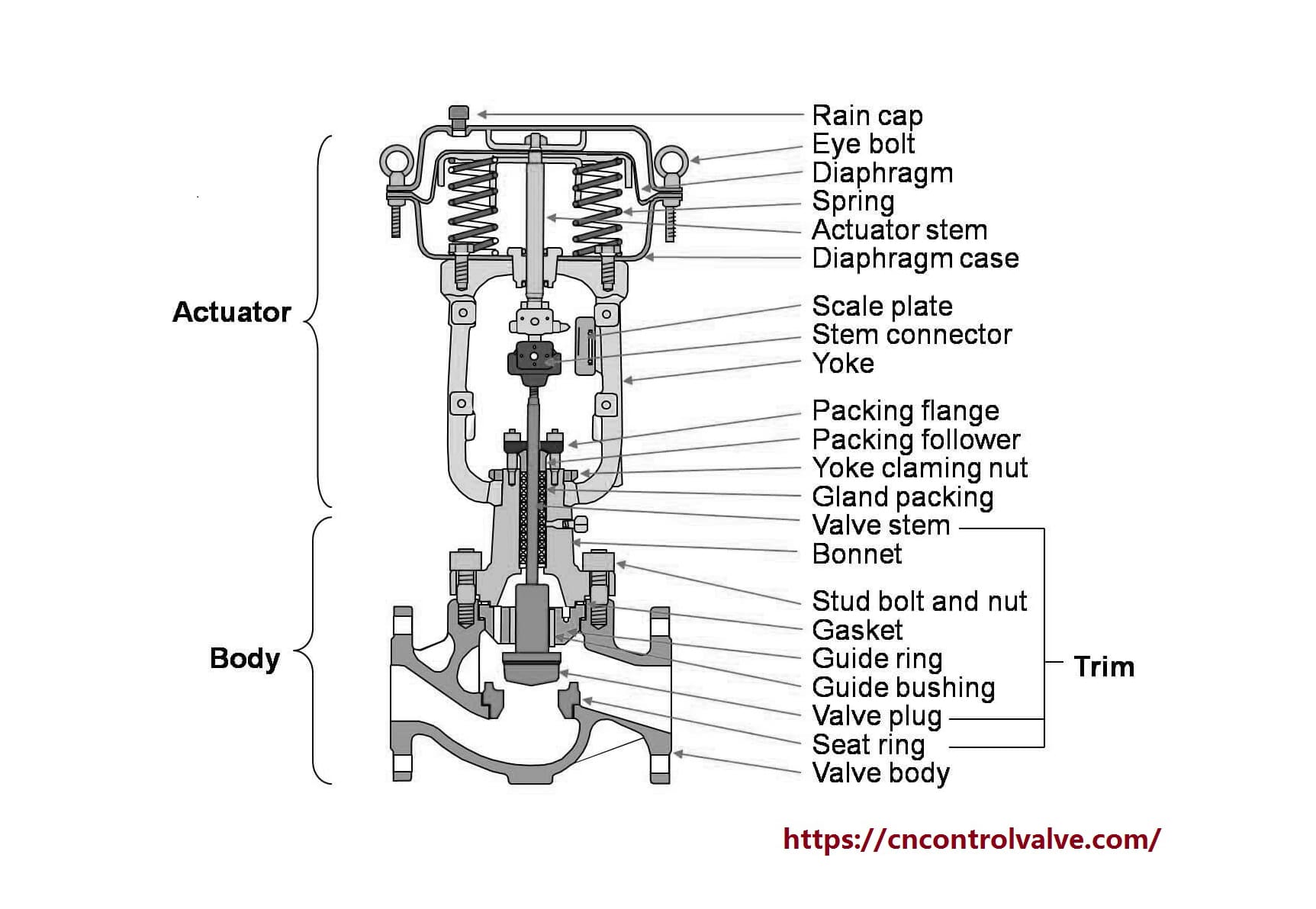 Actuator

Body

Rain cap
Eye bolt
Diaphragm
Spring
Actuator stem
Diaphragm case

Scale plate
Stem connector
Yoke

Packing flange
Packing follower
Yoke claming nut
Gland packing
Valve stem
Bonnet

Stud bolt and nut
Gasket
Guide ring
Guide bushing
Valve plug
Seat ring
Valve body

Trim

https://cncontrolvalve.com/